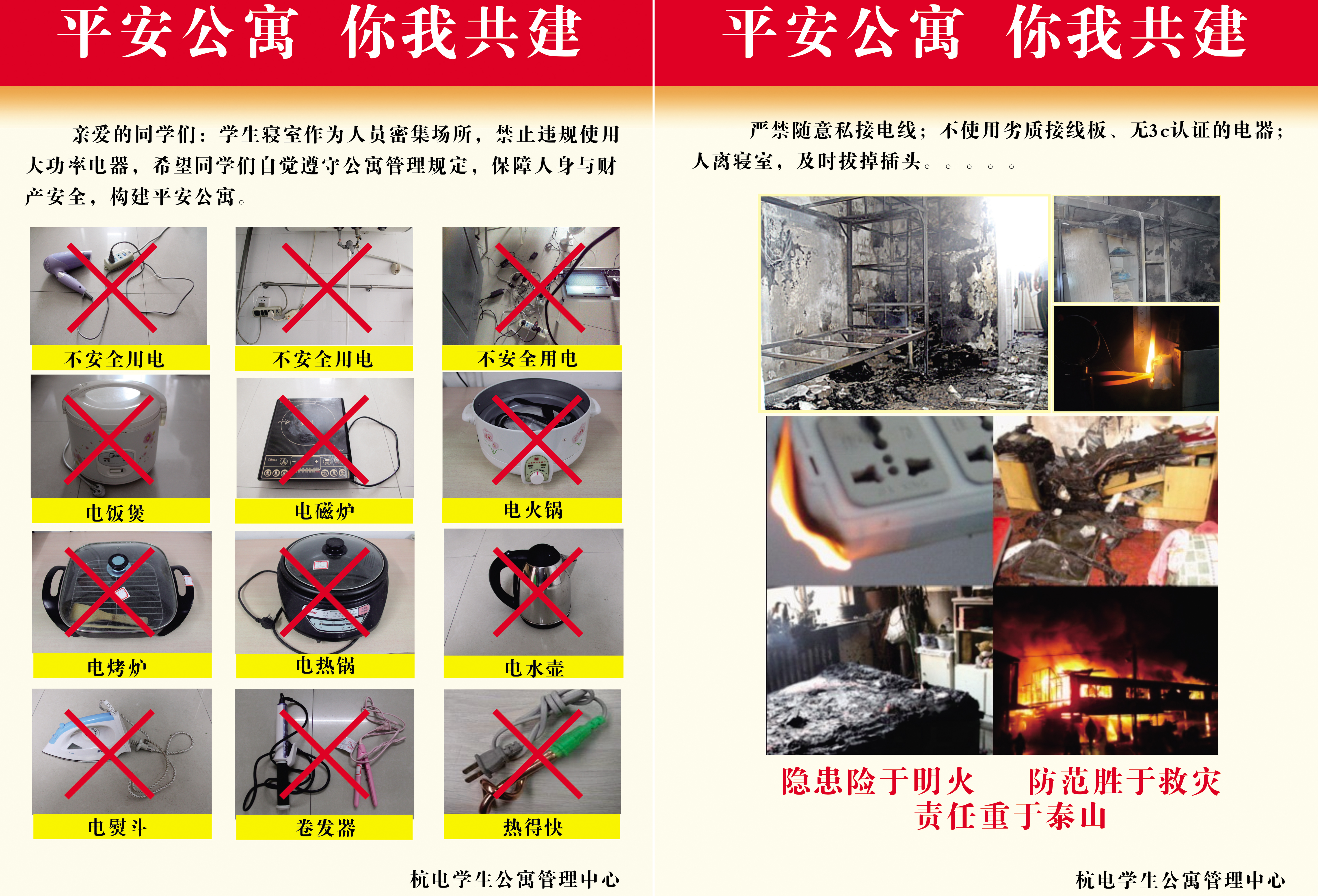 平安公寓 你我共建

亲爱的同学们：学生寝室作为人员密集场所，禁止违规使用大功率电器，希望同学们自觉遵守公寓管理规定，保障人身与财产安全，构建平安公寓。

不安全用电

不安全用电

不安全用电

电饭煲

电磁炉

电火锅

电烤炉

电热锅

电水壶

电熨斗

卷发器

热得快

杭电学生公寓管理中心

平安公寓 你我共建

严禁随意私接电线；不使用劣质接线板、无3c认证的电器；人离寝室，及时拔掉插头。。。。。

隐患险于明火 防范胜于救灾
责任重于泰山

杭电学生公寓管理中心